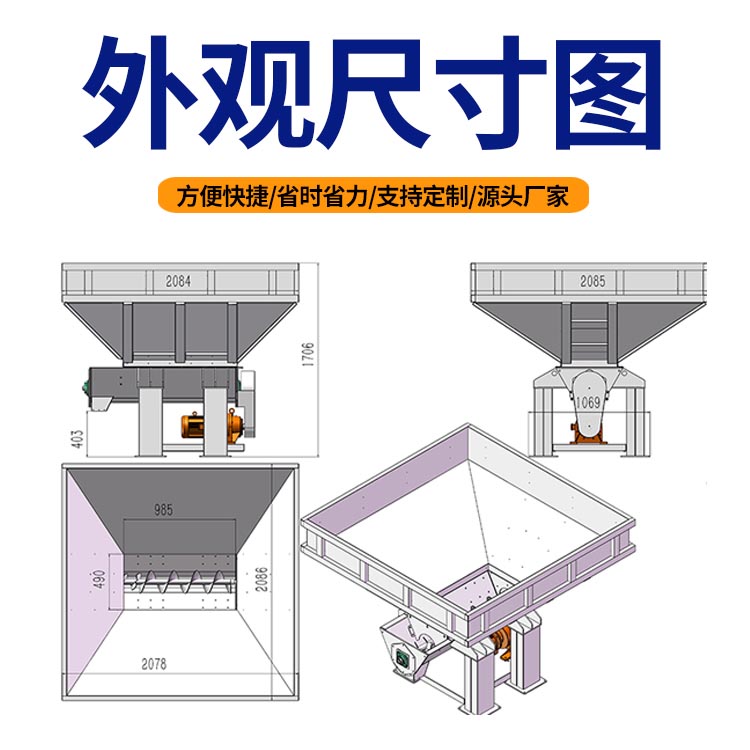 外观尺寸图

方便快捷/省时省力/支持定制/源头厂家

2084

1706

403

2085

1069

985

490

2086

2078