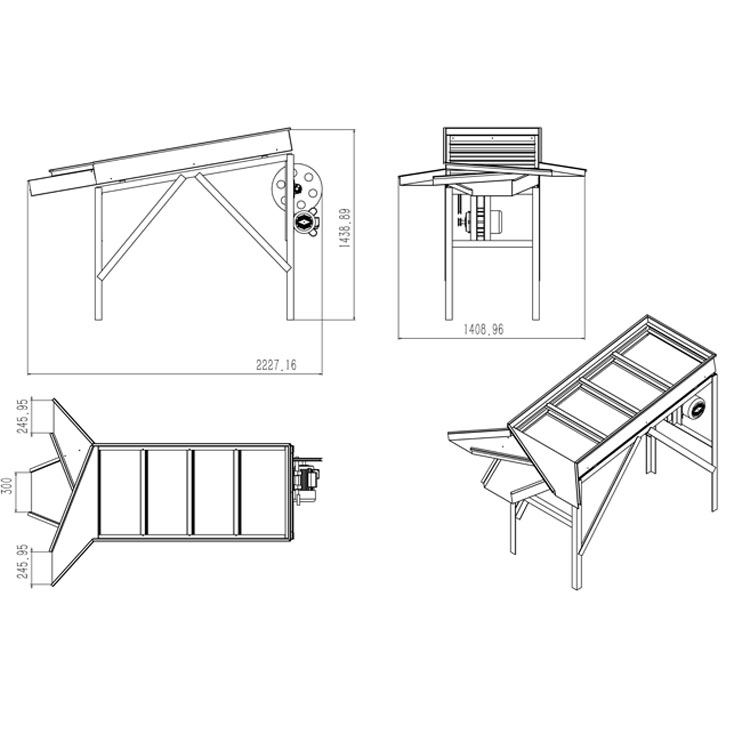 1438.89

2227.16

1408.96

245.95

300

245.95